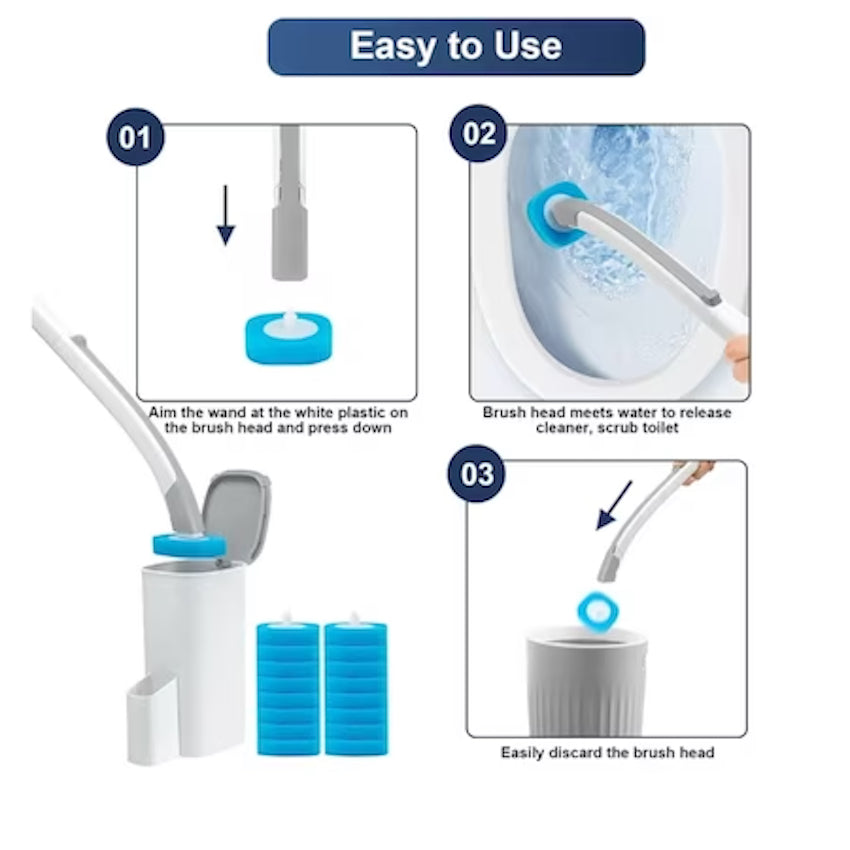 Easy to Use

01

Aim the wand at the white plastic on the brush head and press down

02

Brush head meets water to release cleaner, scrub toilet

03

Easily discard the brush head