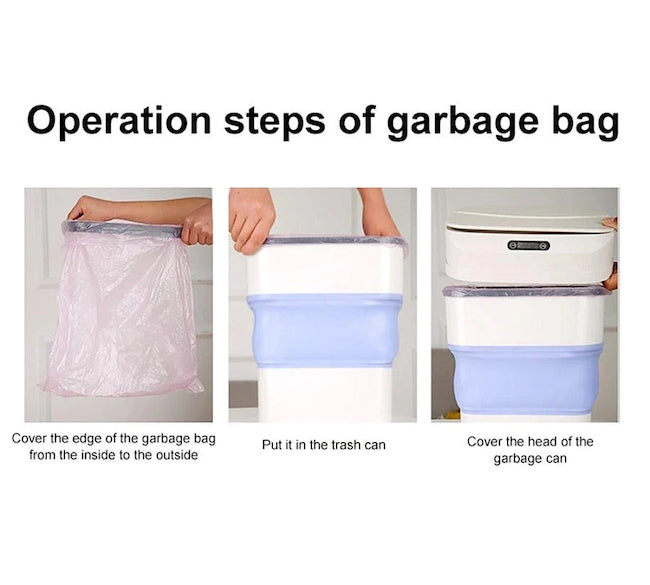 Operation steps of garbage bag

Cover the edge of the garbage bag from the inside to the outside

Put it in the trash can

Cover the head of the garbage can