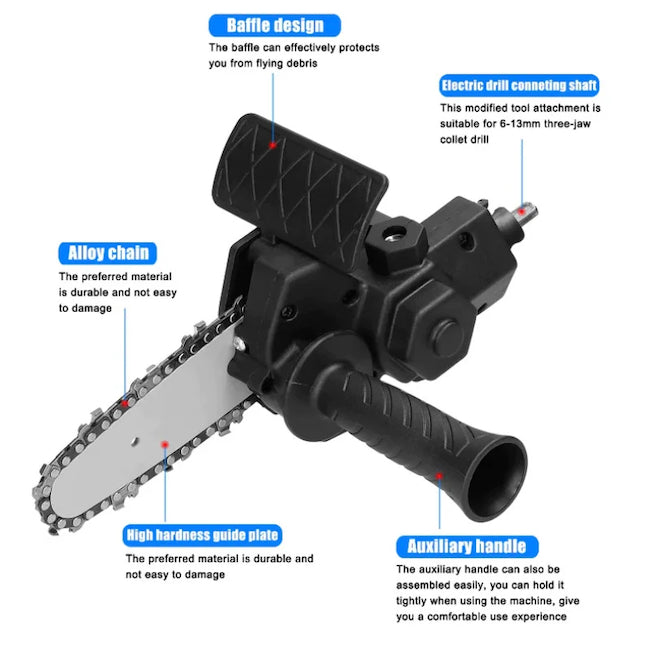 Baffle design
The baffle can effectively protects you from flying debris

Electric drill conneting shaft
This modified tool attachment is suitable for 6-13mm three-jaw collet drill

Alloy chain
The preferred material is durable and not easy to damage

High hardness guide plate
The preferred material is durable and not easy to damage

Auxiliary handle
The auxiliary handle can also be assembled easily, you can hold it tightly when using the machine, give you a comfortable use experience