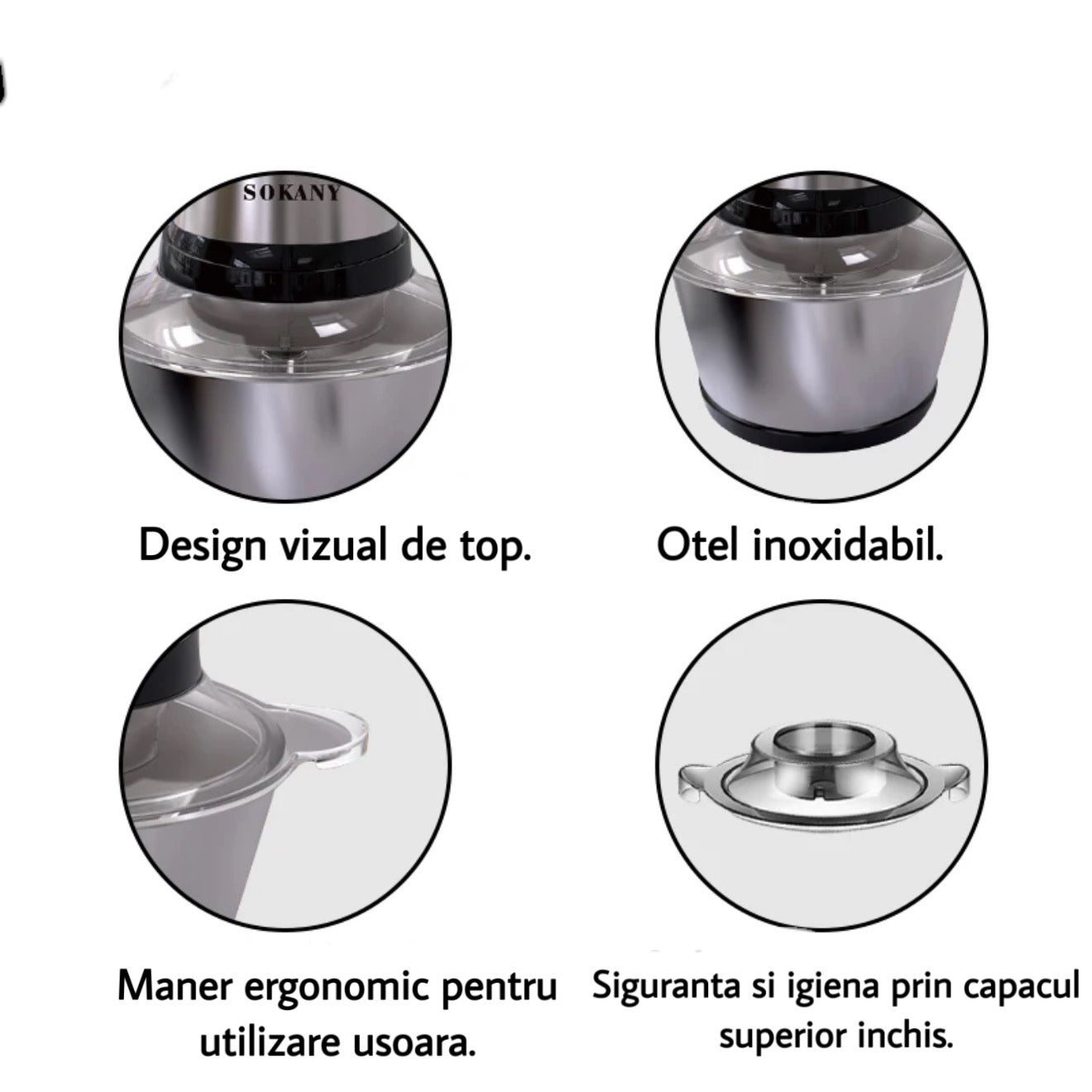 SOKANY

Design vizual de top.

Otel inoxidabil.

Maner ergonomic pentru utilizare usoara.

Siguranta si igiena prin capacul superior inchis.