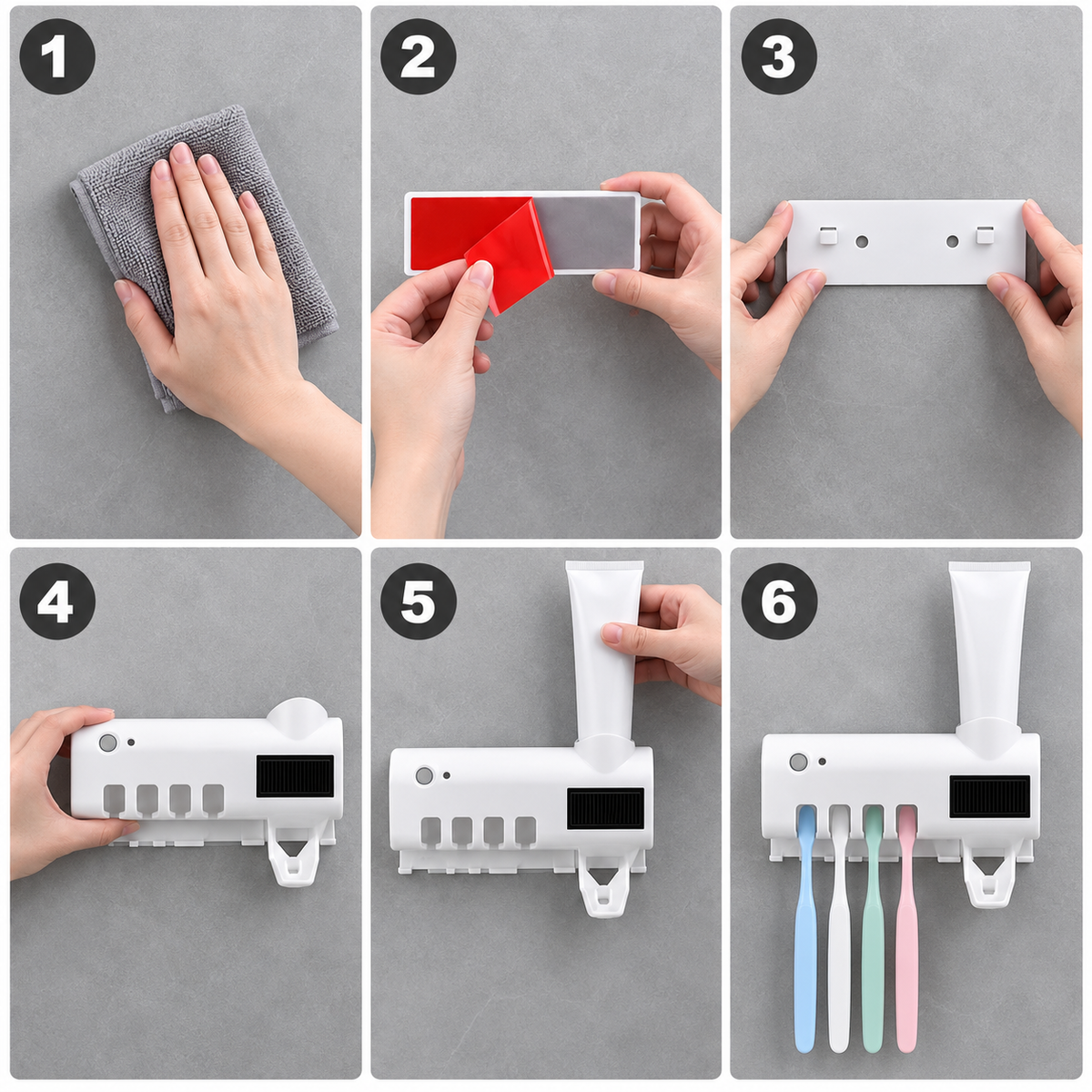 1
2
3
4
5
6